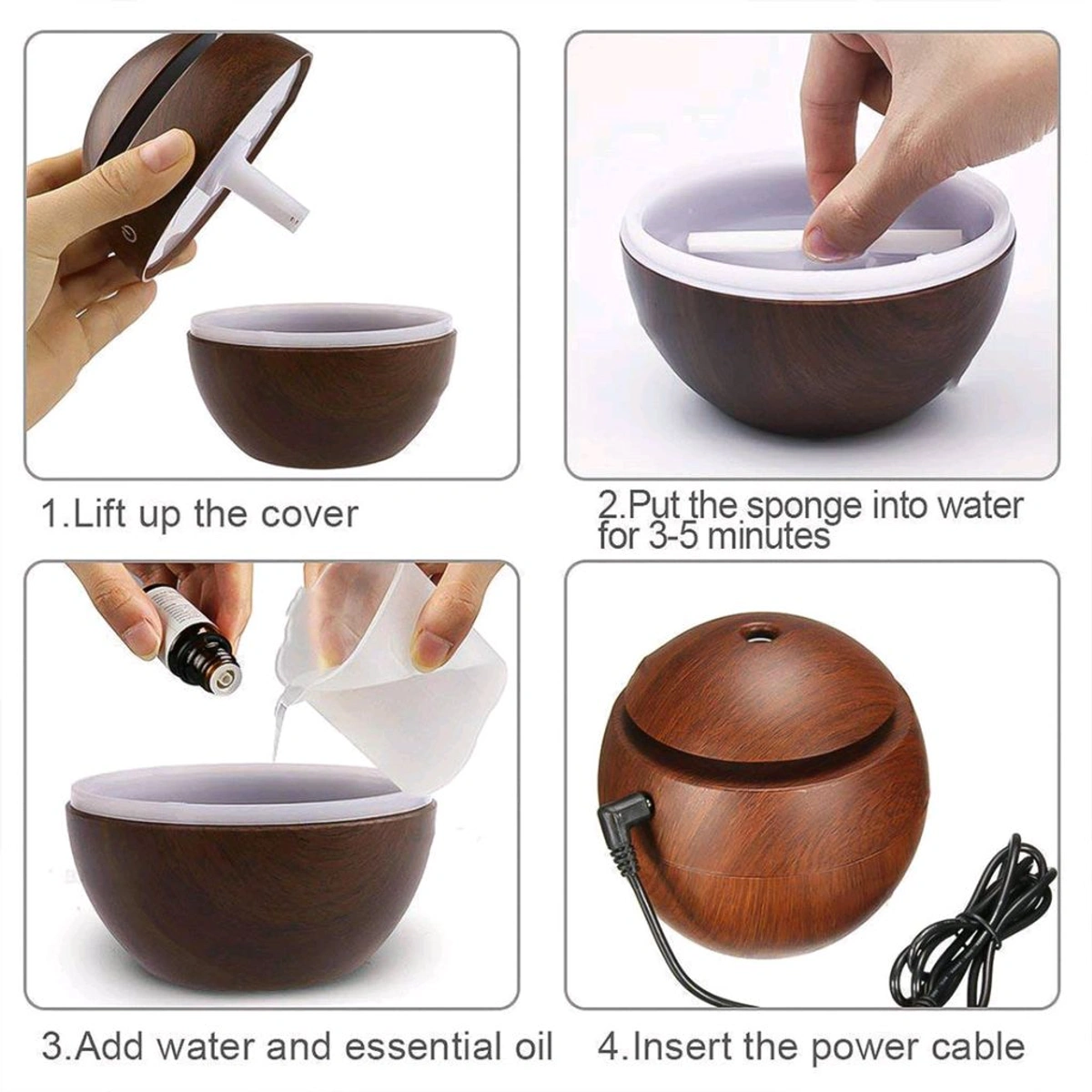 1.Lift up the cover

2.Put the sponge into water for 3-5 minutes

3.Add water and essential oil

4.Insert the power cable