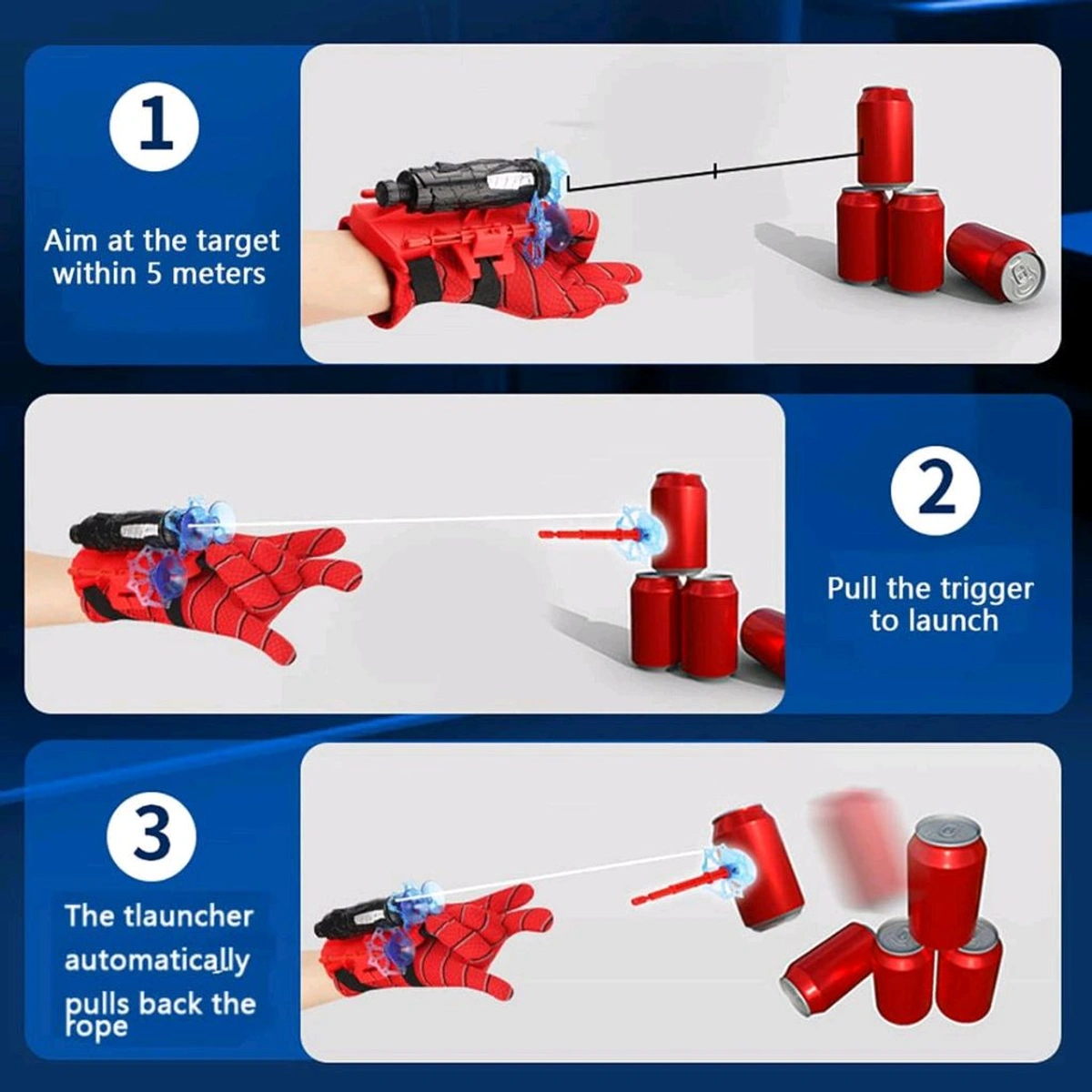 1

Aim at the target within 5 meters

2

Pull the trigger to launch

3

The tlauncher automatically pulls back the rope