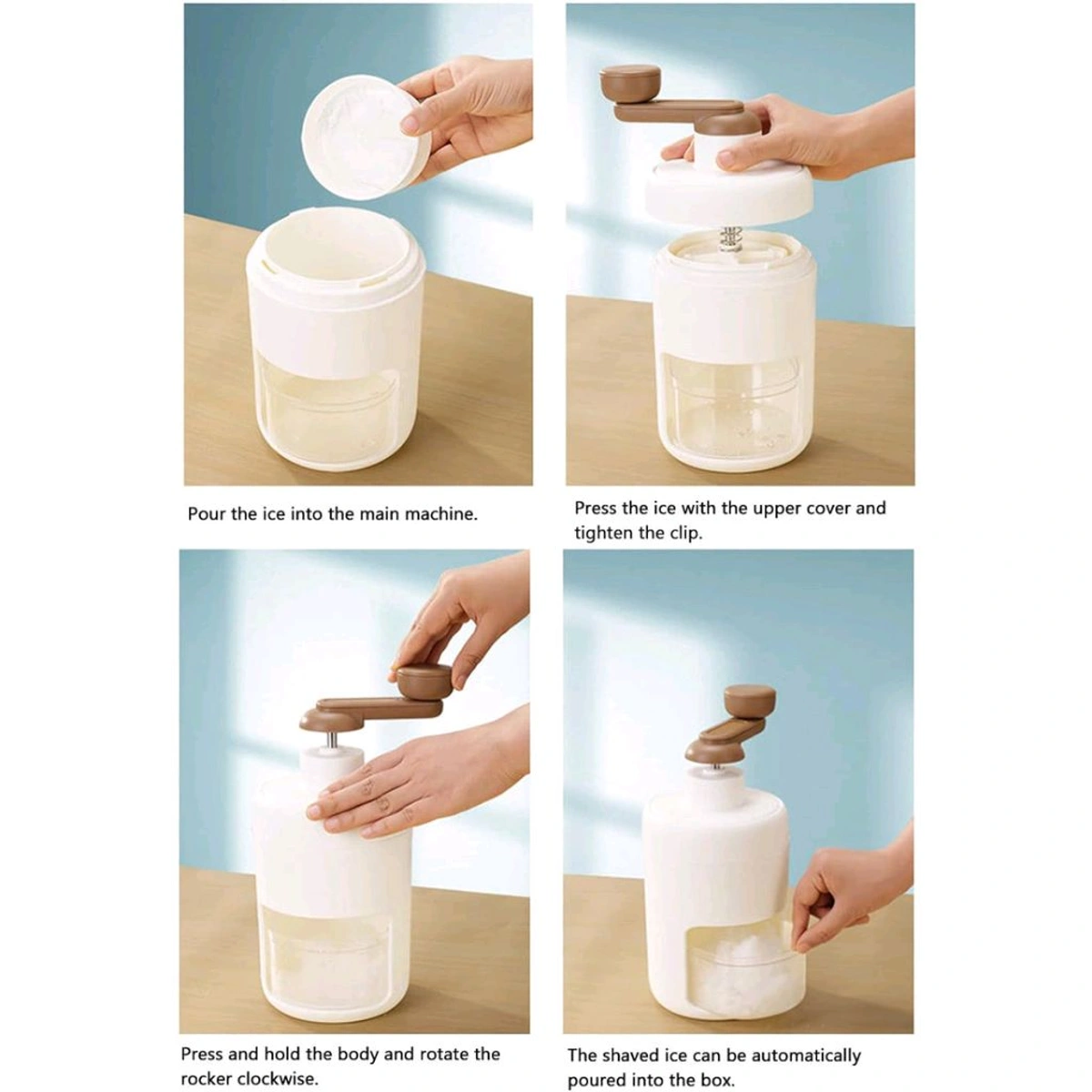 Pour the ice into the main machine.

Press the ice with the upper cover and tighten the clip.

Press and hold the body and rotate the rocker clockwise.

The shaved ice can be automatically poured into the box.