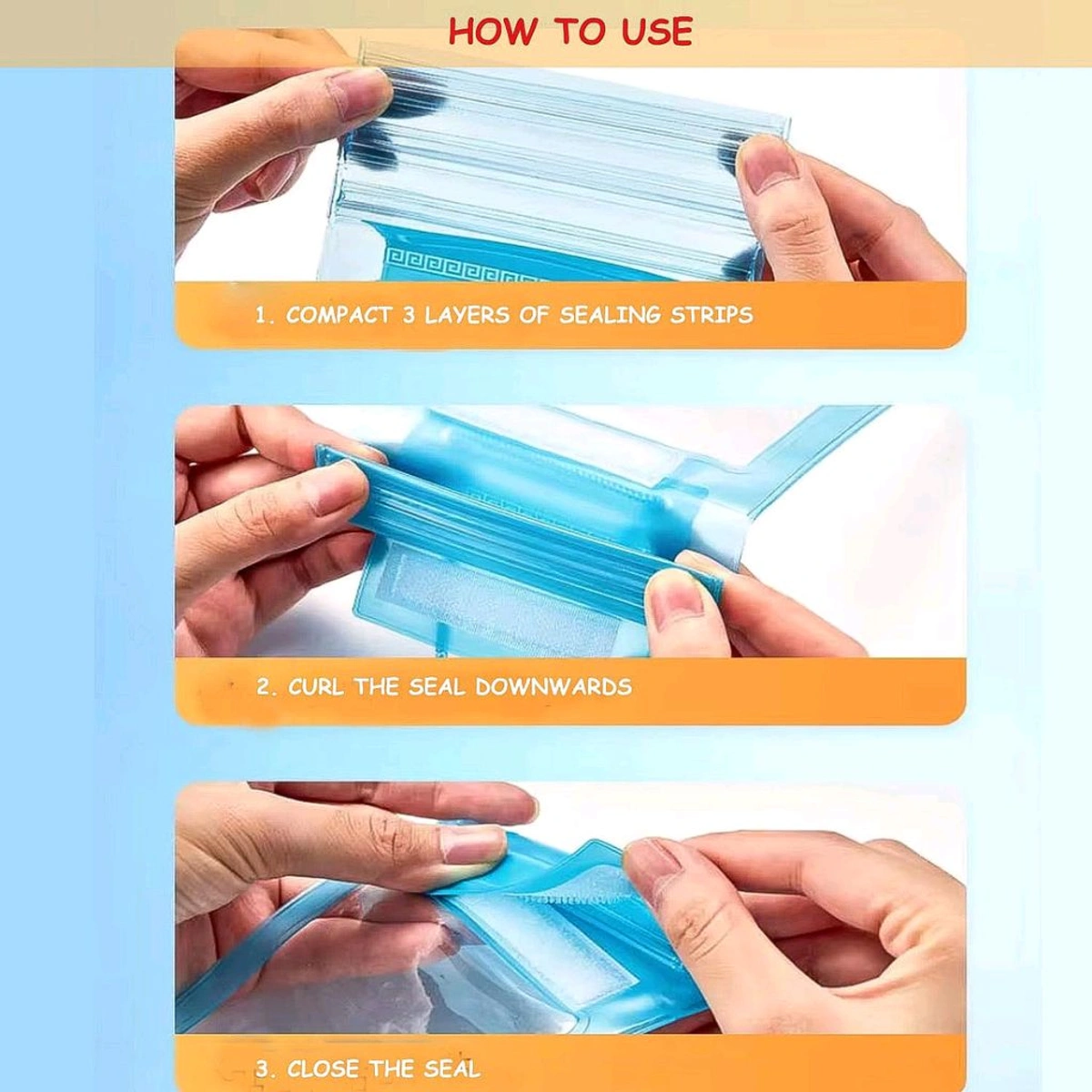 HOW TO USE

1. COMPACT 3 LAYERS OF SEALING STRIPS

2. CURL THE SEAL DOWNWARDS

3. CLOSE THE SEAL