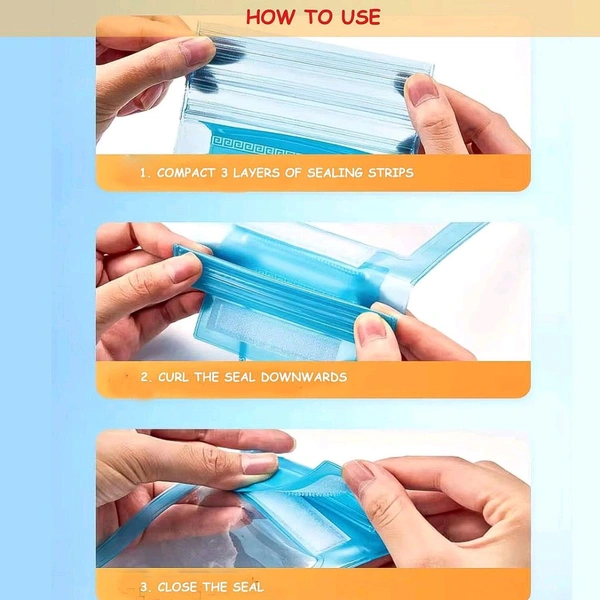 HOW TO USE

1. COMPACT 3 LAYERS OF SEALING STRIPS

2. CURL THE SEAL DOWNWARDS

3. CLOSE THE SEAL