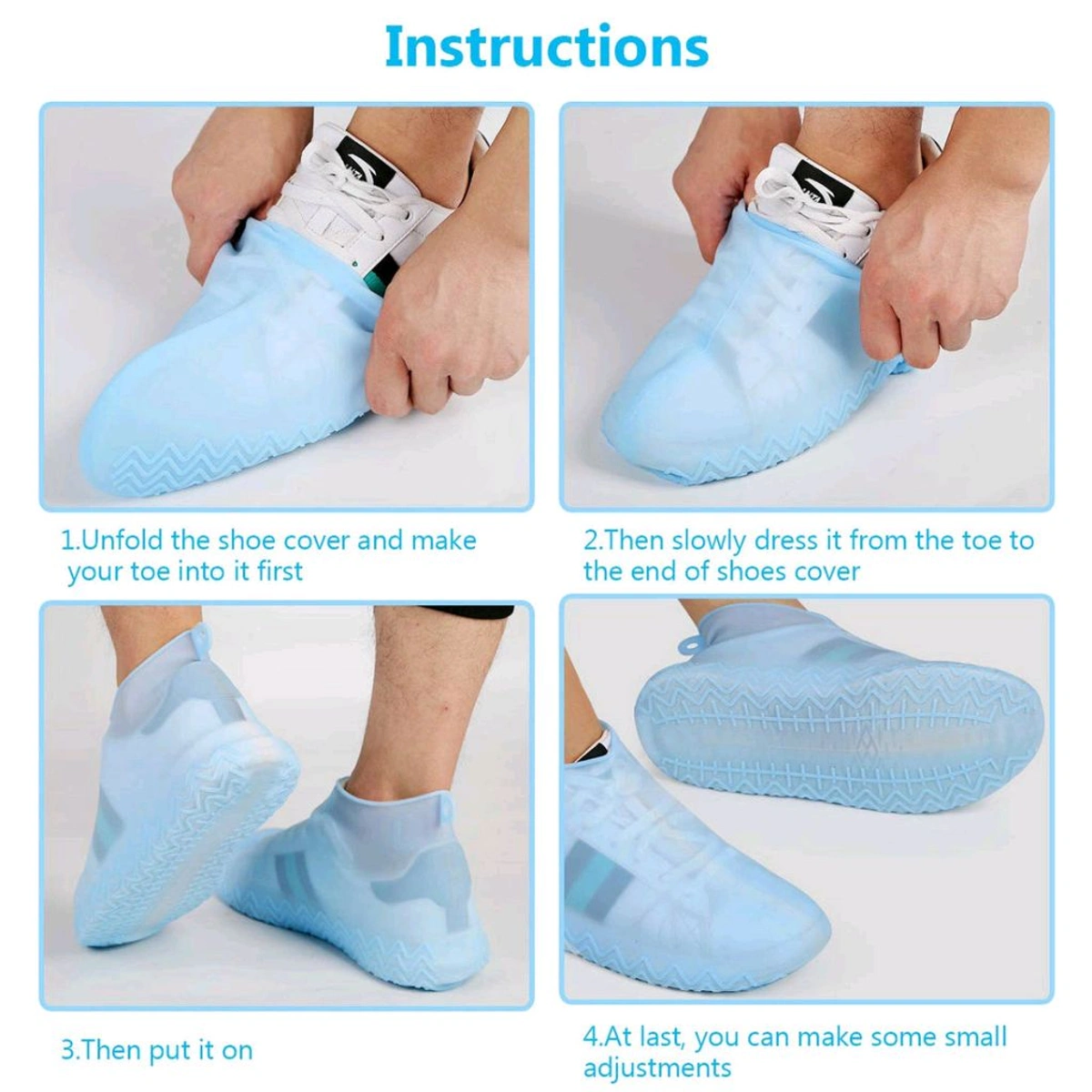 Instructions

1.Unfold the shoe cover and make your toe into it first

2.Then slowly dress it from the toe to the end of shoes cover

3.Then put it on

4.At last, you can make some small adjustments