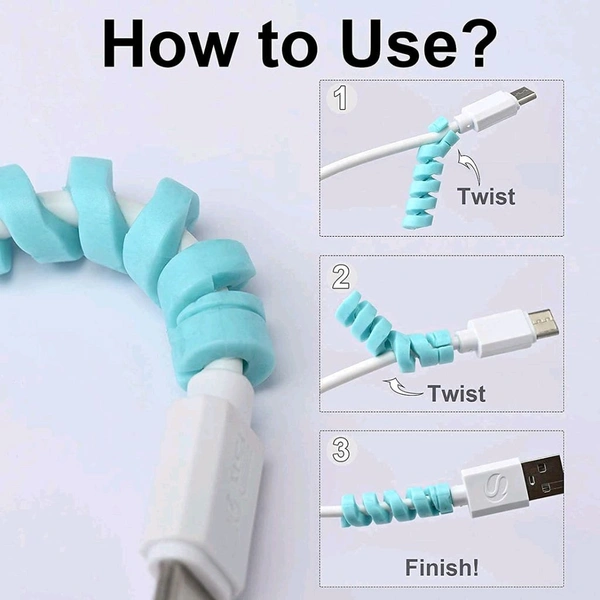 How to Use?

1

Twist

2

Twist

3

Finish!