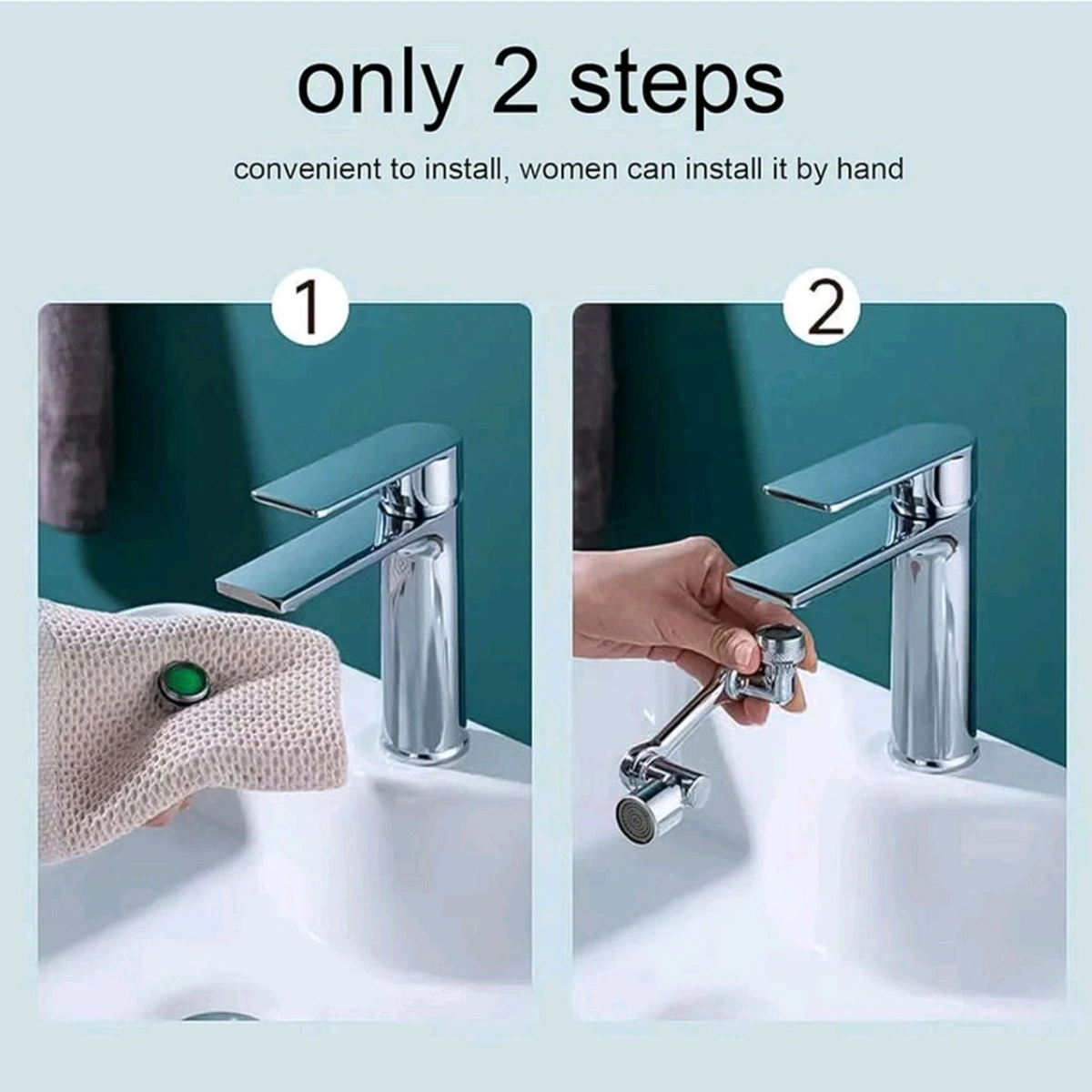 only 2 steps

convenient to install, women can install it by hand

1

2