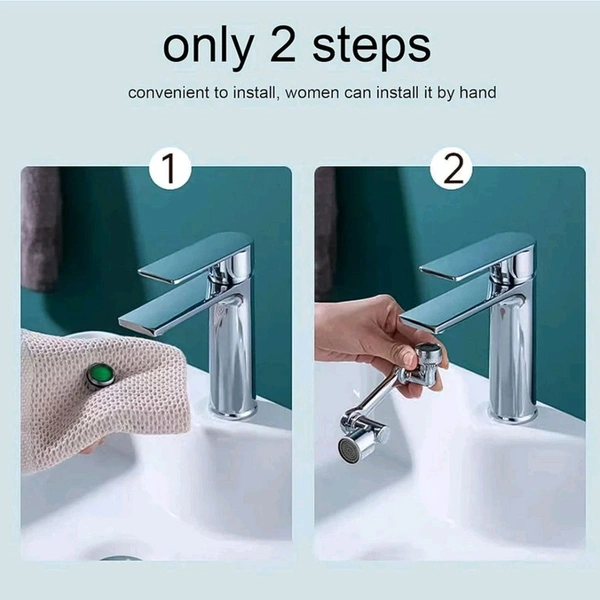 only 2 steps

convenient to install, women can install it by hand

1

2