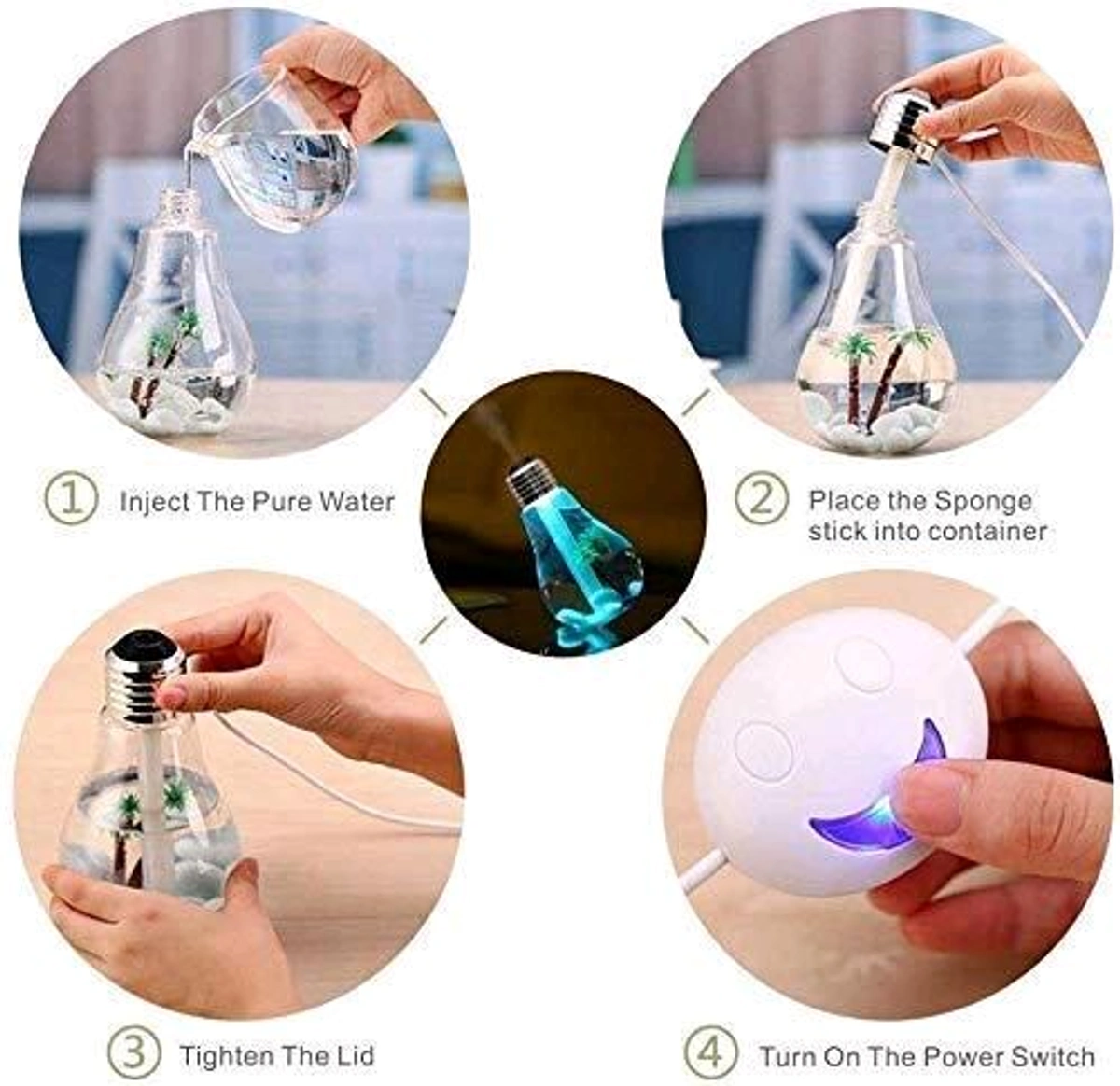 1 Inject The Pure Water

2 Place the Sponge stick into container

3 Tighten The Lid

4 Turn On The Power Switch