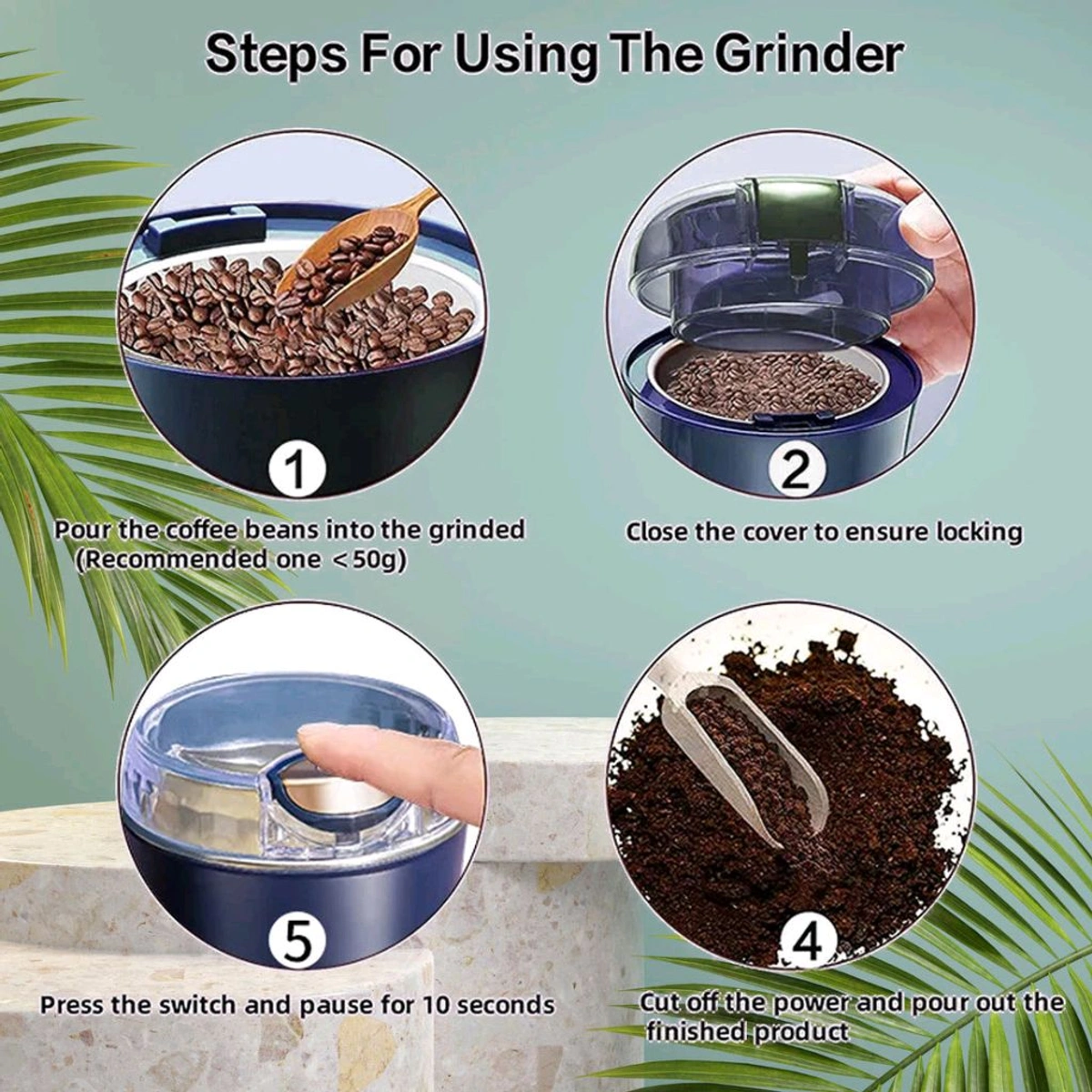 Steps For Using The Grinder

1

Pour the coffee beans into the grinded (Recommended one <50g)

2

Close the cover to ensure locking

5

Press the switch and pause for 10 seconds

4

Cut off the power and pour out the finished product