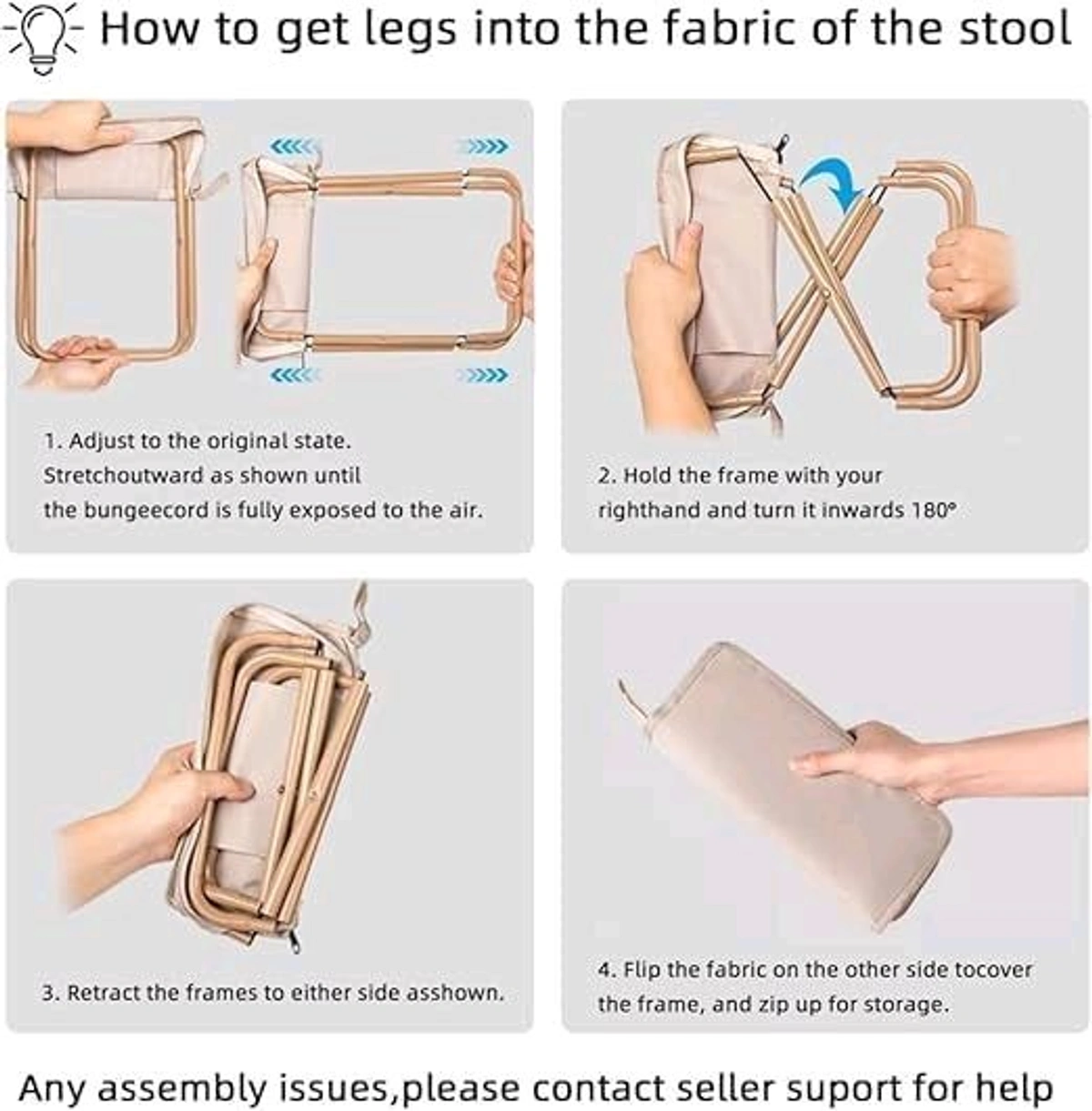 How to get legs into the fabric of the stool

1. Adjust to the original state. Stretchoutward as shown until the bungeecord is fully exposed to the air.

2. Hold the frame with your righthand and turn it inwards 180°

3. Retract the frames to either side asshown.

4. Flip the fabric on the other side tocover the frame, and zip up for storage.

Any assembly issues,please contact seller suport for help