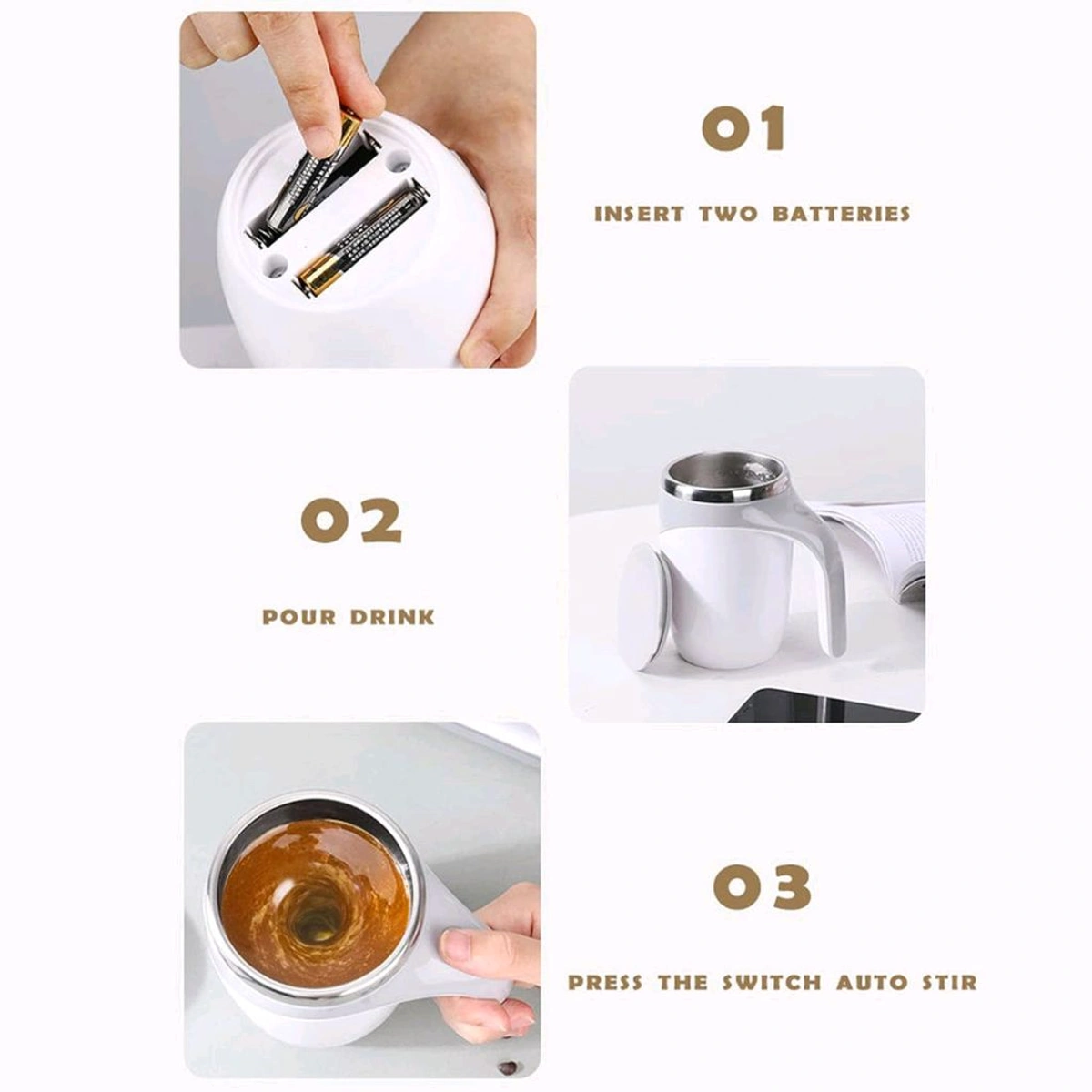 01

INSERT TWO BATTERIES

02

POUR DRINK

03

PRESS THE SWITCH AUTO STIR