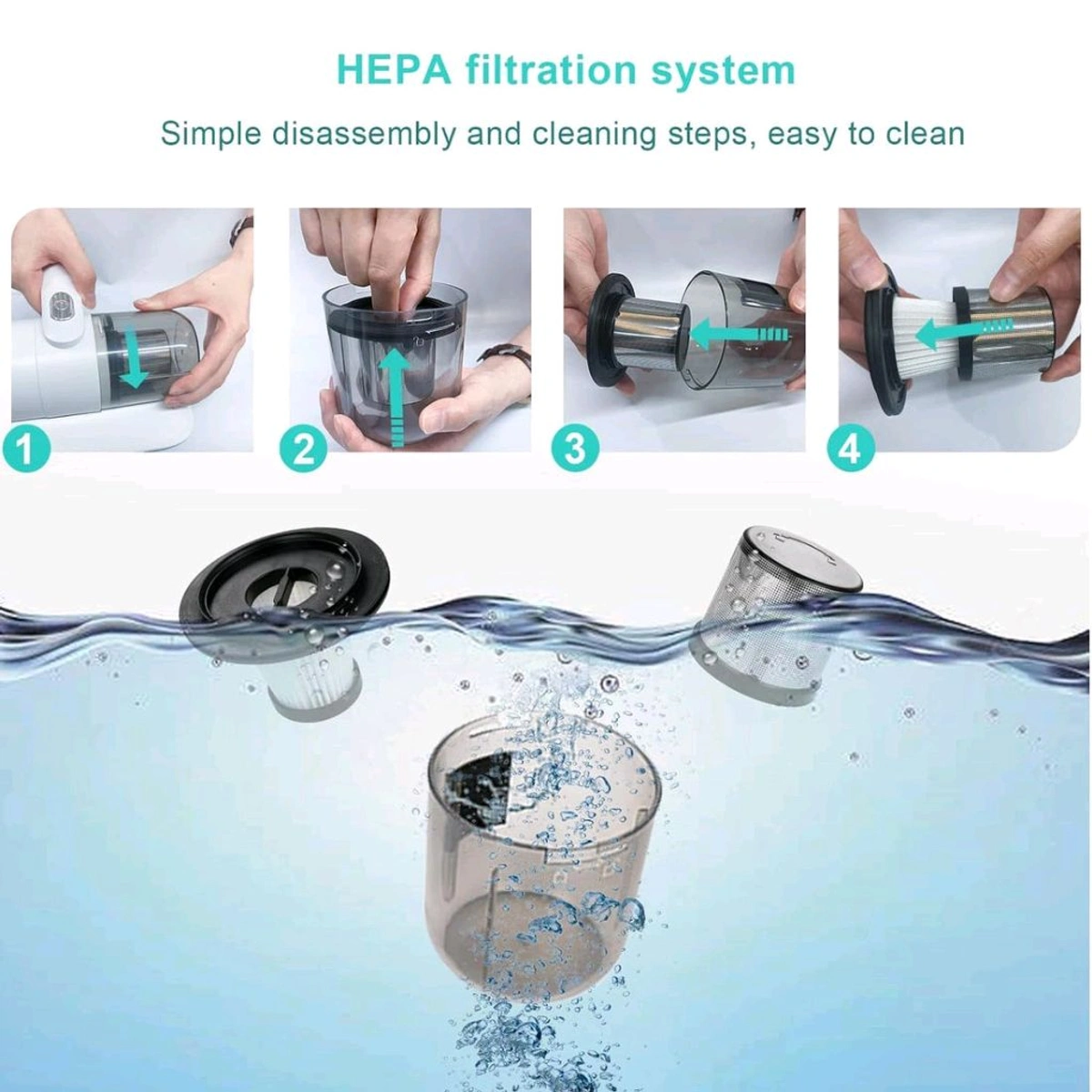 HEPA filtration system

Simple disassembly and cleaning steps, easy to clean

1

2

3

4