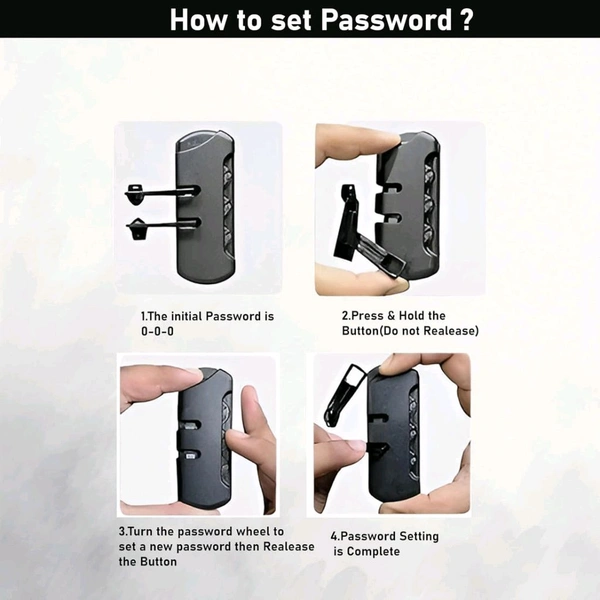 How to set Password ?

1.The initial Password is 0-0-0

2.Press & Hold the Button(Do not Realease)

3.Turn the password wheel to set a new password then Realease the Button

4.Password Setting is Complete