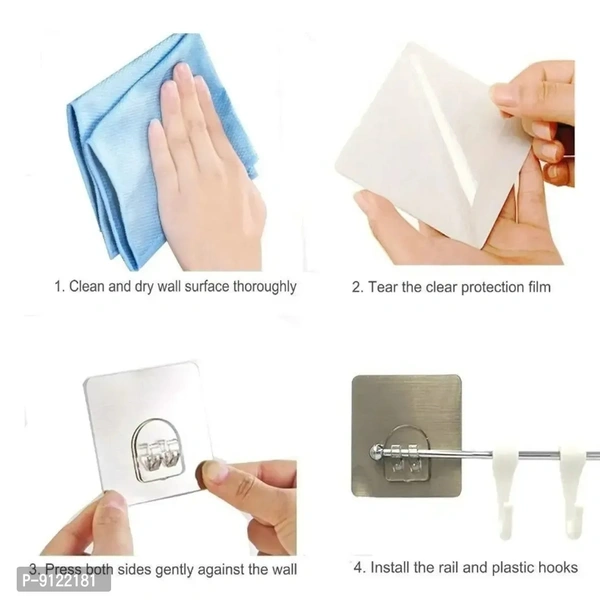 1. Clean and dry wall surface thoroughly

2. Tear the clear protection film

3. Press both sides gently against the wall

4. Install the rail and plastic hooks

P-9122181