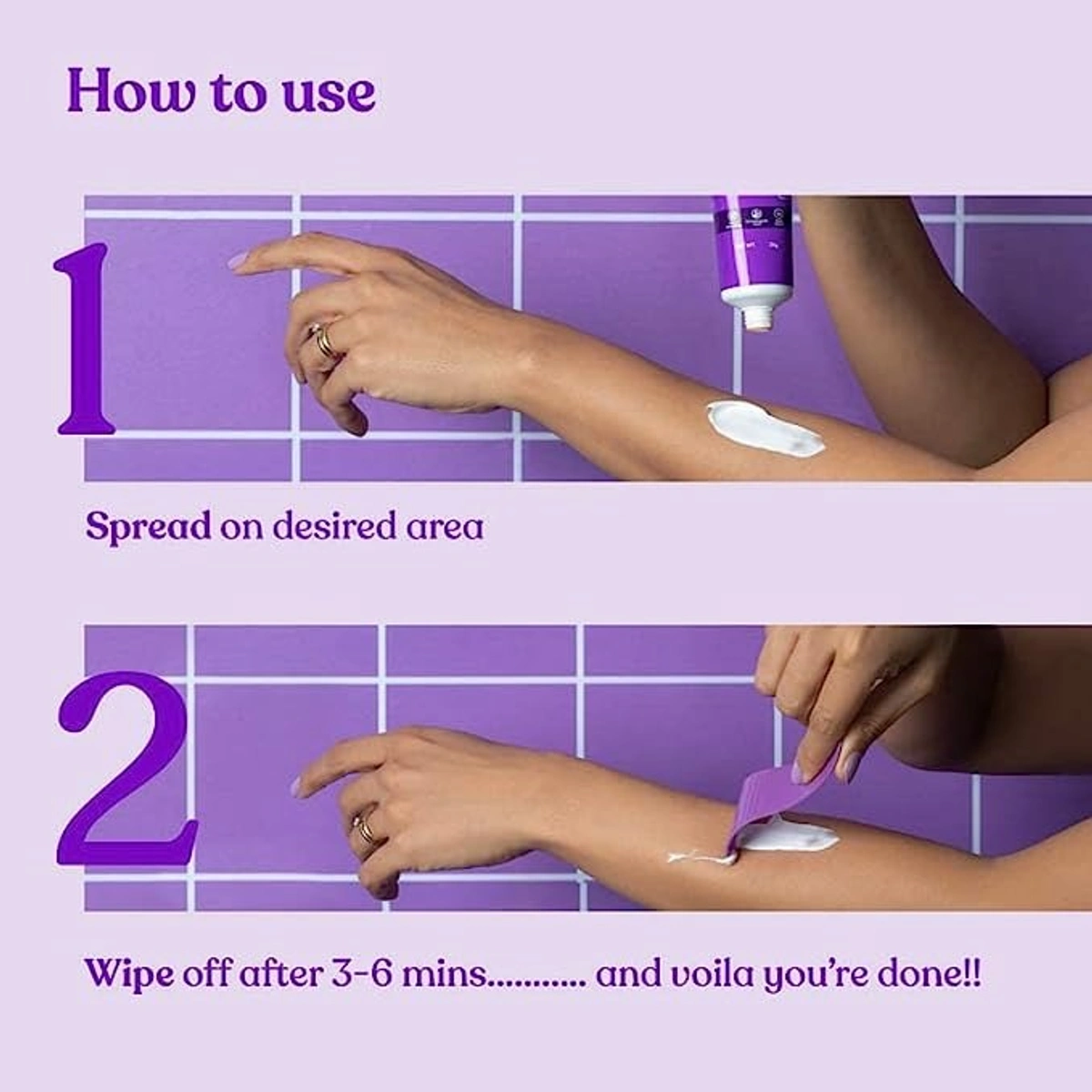 How to use

1

Spread on desired area

2

Wipe off after 3-6 mins........... and voila you're done!!