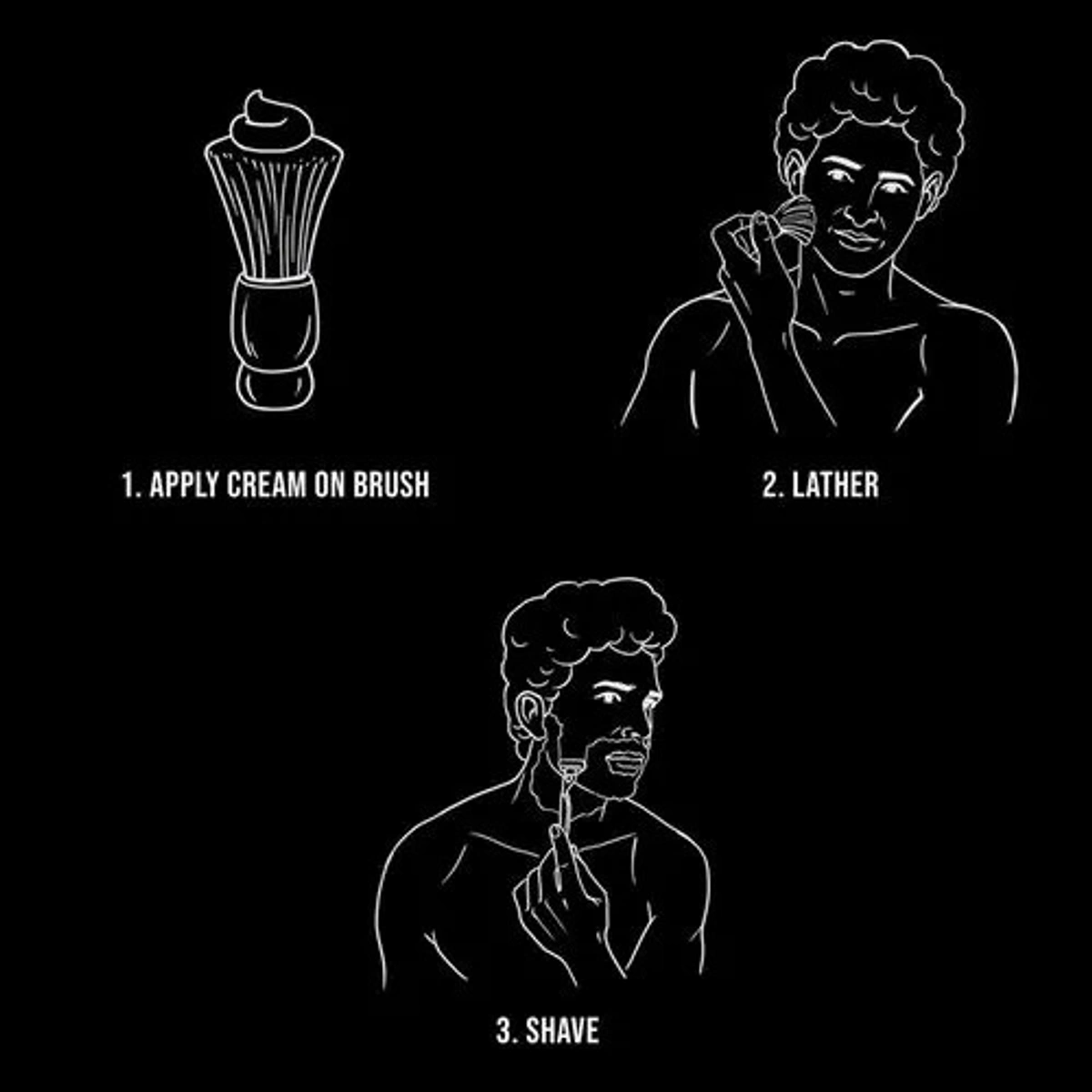 1. APPLY CREAM ON BRUSH

2. LATHER

3. SHAVE