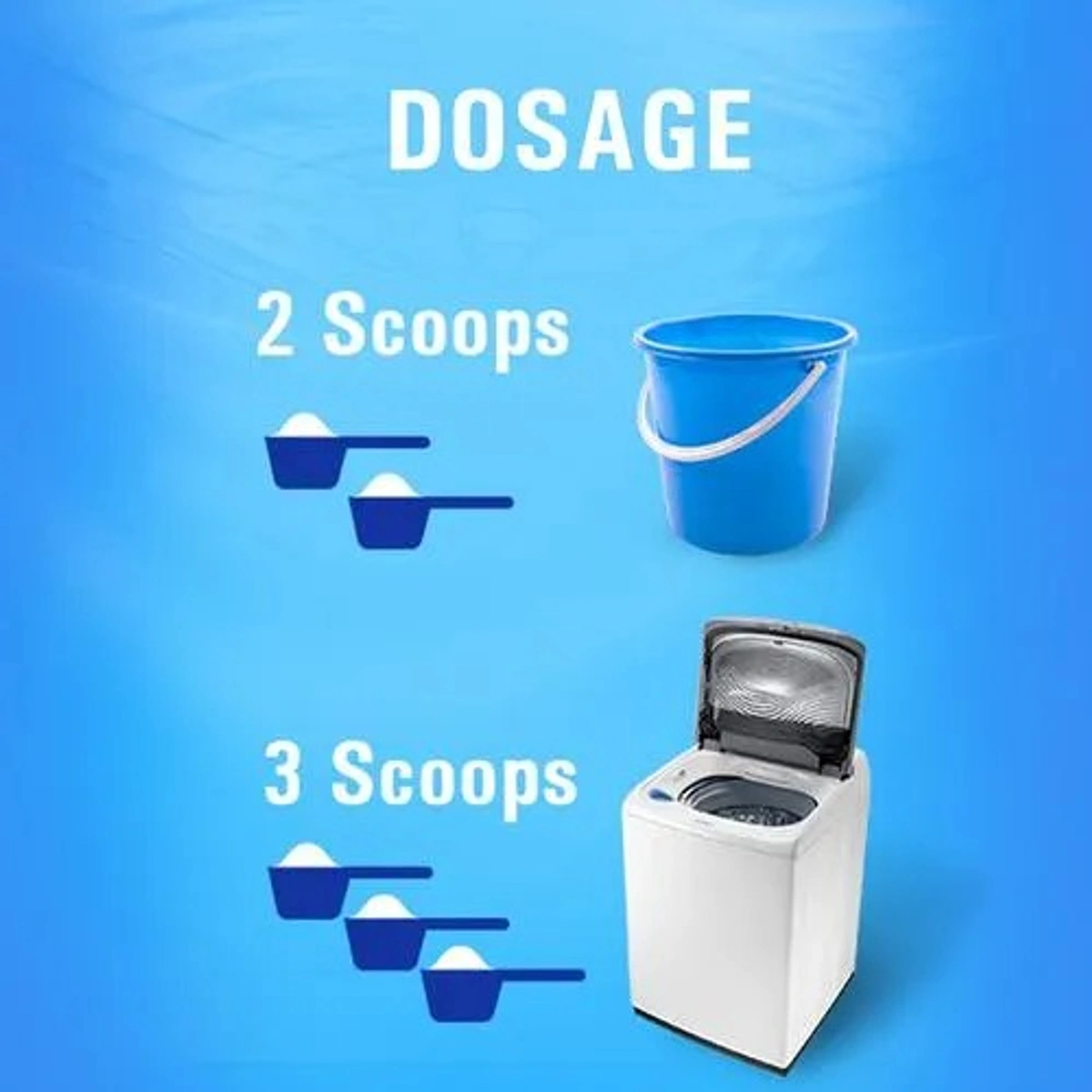 DOSAGE

2 Scoops

3 Scoops