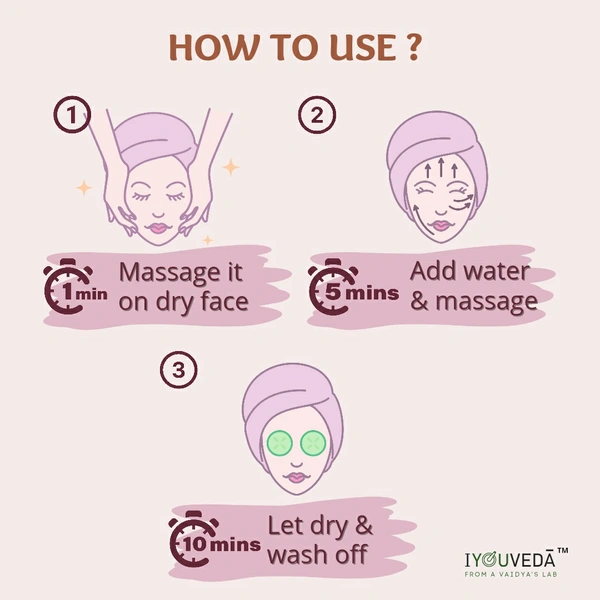 HOW TO USE ?

1

1min Massage it on dry face

2

5mins Add water & massage

3

10mins Let dry & wash off

IYOUVEDĀ™
FROM A VAIDYA'S LAB