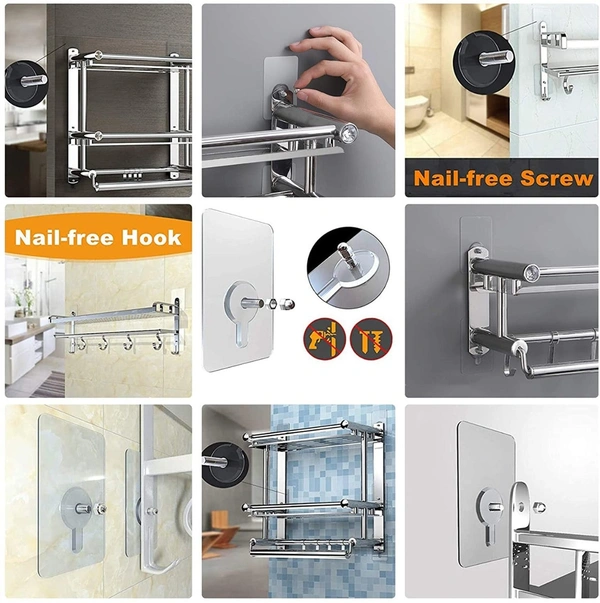 Nail-free Screw

Nail-free Hook