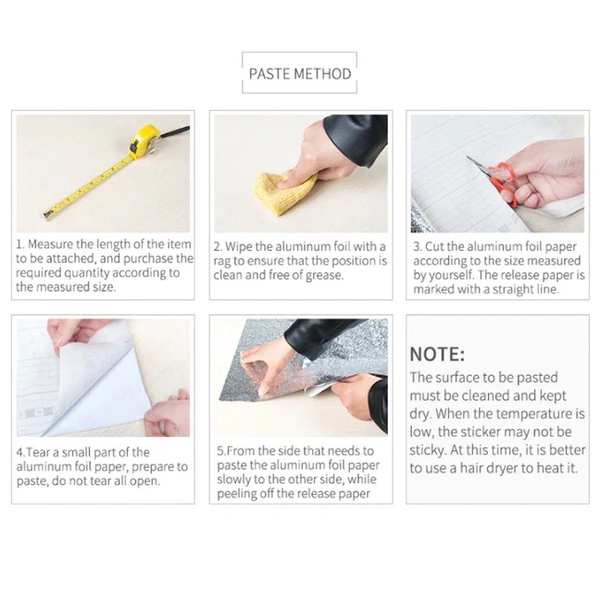 PASTE METHOD

1. Measure the length of the item to be attached, and purchase the required quantity according to the measured size.

2. Wipe the aluminum foil with a rag to ensure that the position is clean and free of grease.

3. Cut the aluminum foil paper according to the size measured by yourself. The release paper is marked with a straight line.

4.Tear a small part of the aluminum foil paper, prepare to paste, do not tear all open.

5.From the side that needs to paste the aluminum foil paper slowly to the other side, while peeling off the release paper

NOTE:

The surface to be pasted must be cleaned and kept dry. When the temperature is low, the sticker may not be sticky. At this time, it is better to use a hair dryer to heat it.