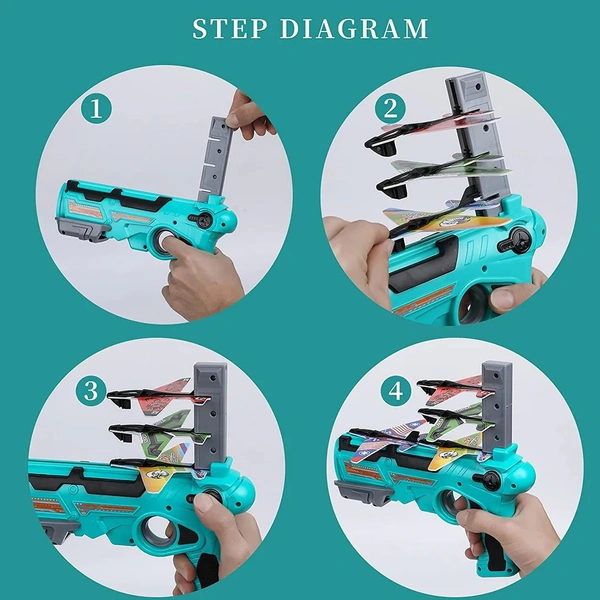 STEP DIAGRAM

1

2

3

4