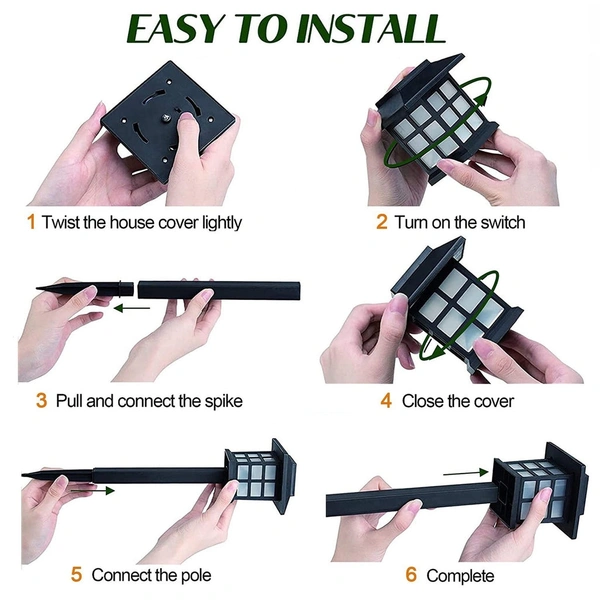 EASY TO INSTALL

1 Twist the house cover lightly

2 Turn on the switch

3 Pull and connect the spike

4 Close the cover

5 Connect the pole

6 Complete