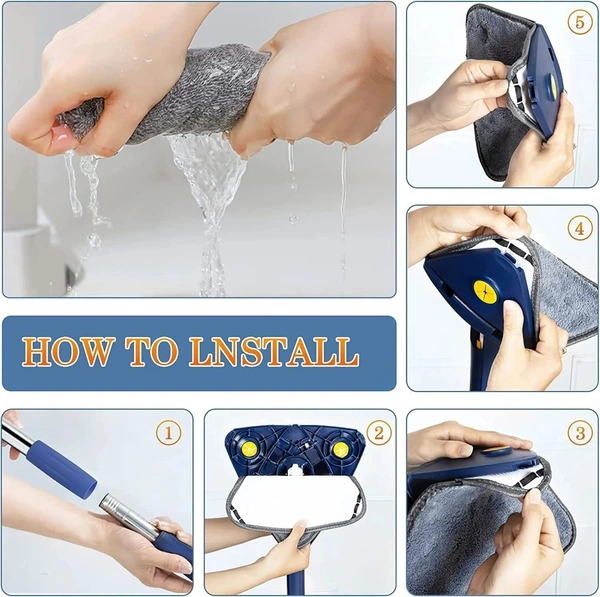 5

4

HOW TO LNSTALL

1

2

3