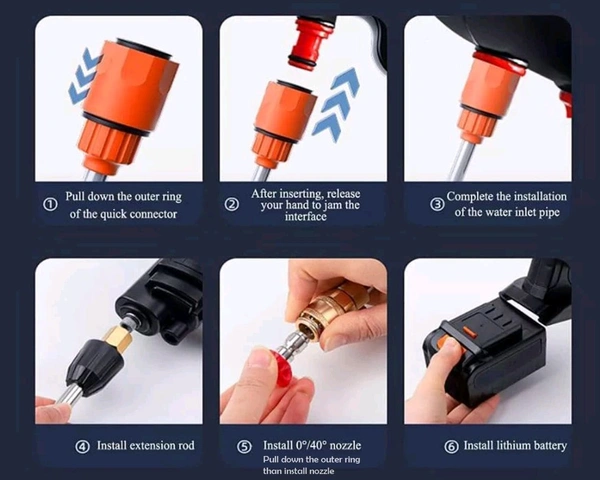 ① Pull down the outer ring of the quick connector

② After inserting, release your hand to jam the interface

③ Complete the installation of the water inlet pipe

④ Install extension rod

⑤ Install 0°/40° nozzle
Pull down the outer ring than install nozzle

⑥ Install lithium battery