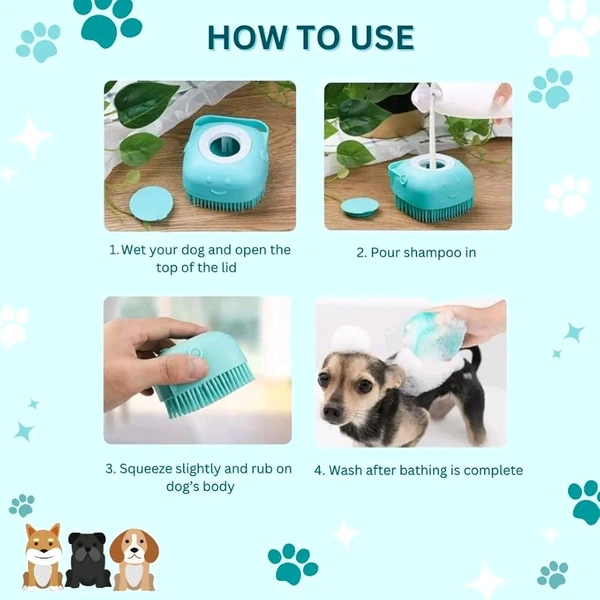 HOW TO USE

1. Wet your dog and open the top of the lid

2. Pour shampoo in

3. Squeeze slightly and rub on dog's body

4. Wash after bathing is complete