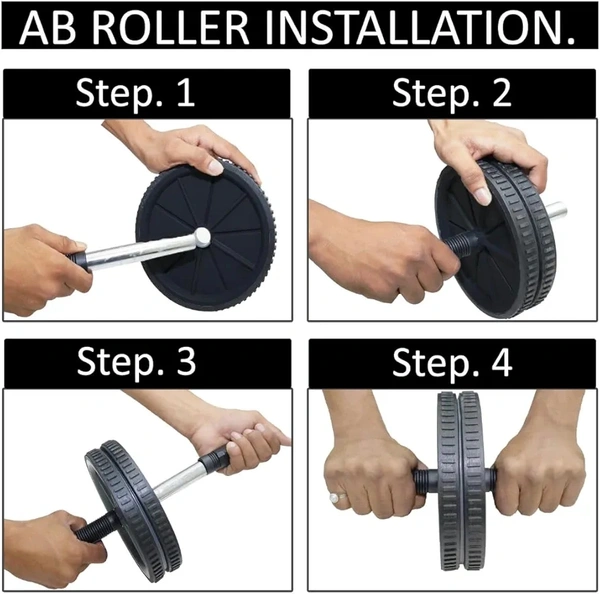 AB ROLLER INSTALLATION.

Step. 1

Step. 2

Step. 3

Step. 4