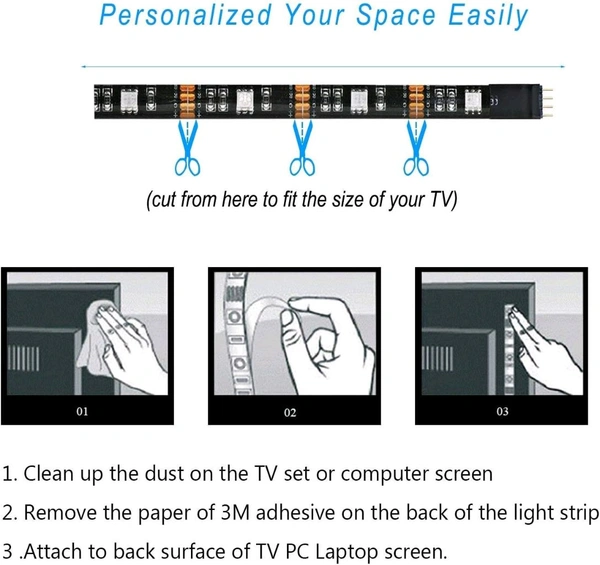 Personalized Your Space Easily

(cut from here to fit the size of your TV)

01

02

03

1. Clean up the dust on the TV set or computer screen

2. Remove the paper of 3M adhesive on the back of the light strip

3 .Attach to back surface of TV PC Laptop screen.