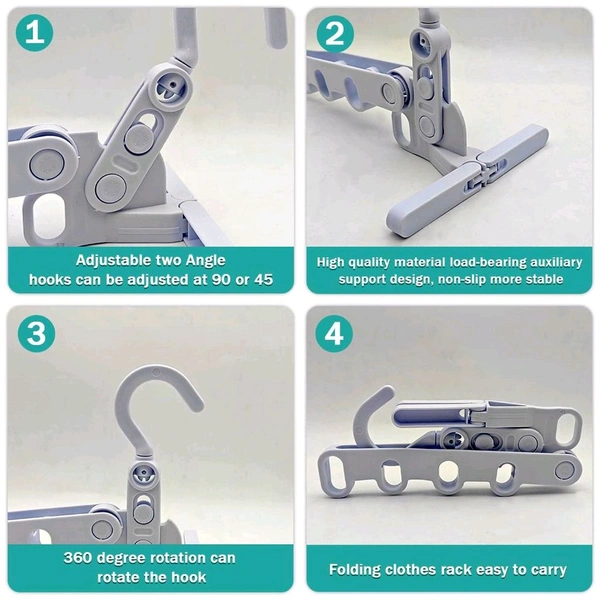 1

Adjustable two Angle hooks can be adjusted at 90 or 45

2

High quality material load-bearing auxiliary support design, non-slip more stable

3

360 degree rotation can rotate the hook

4

Folding clothes rack easy to carry