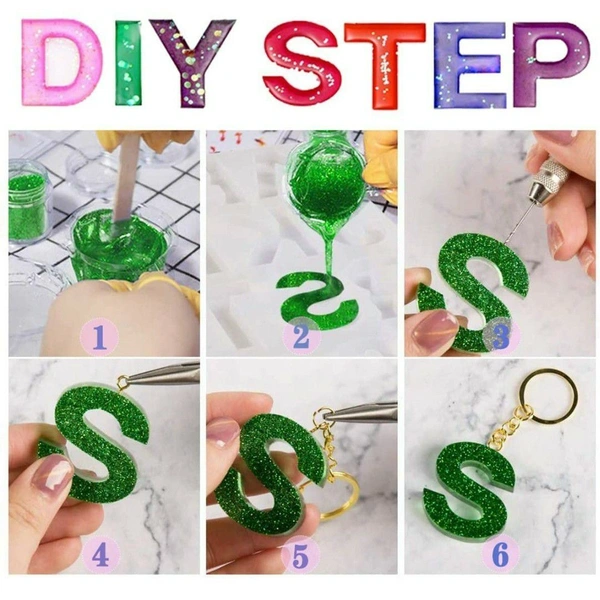 DIY STEP

1

2

3

4

5

6