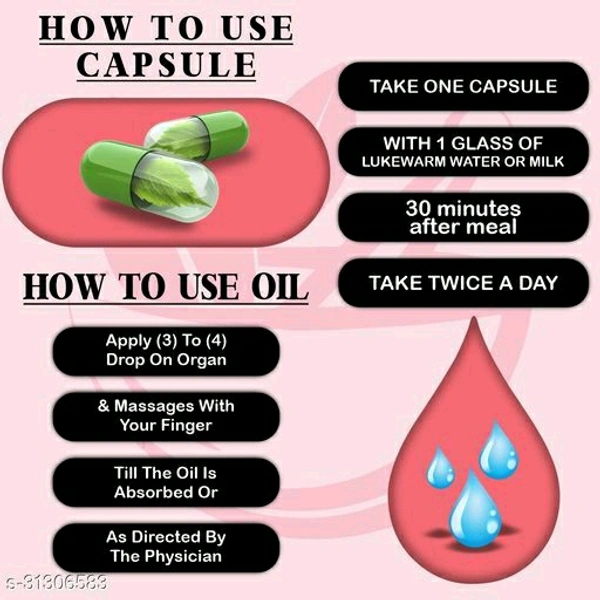 HOW TO USE CAPSULE

TAKE ONE CAPSULE

WITH 1 GLASS OF LUKEWARM WATER OR MILK

30 minutes after meal

TAKE TWICE A DAY

HOW TO USE OIL

Apply (3) To (4) Drop On Organ

& Massages With Your Finger

Till The Oil Is Absorbed Or

As Directed By The Physician

s-31306583