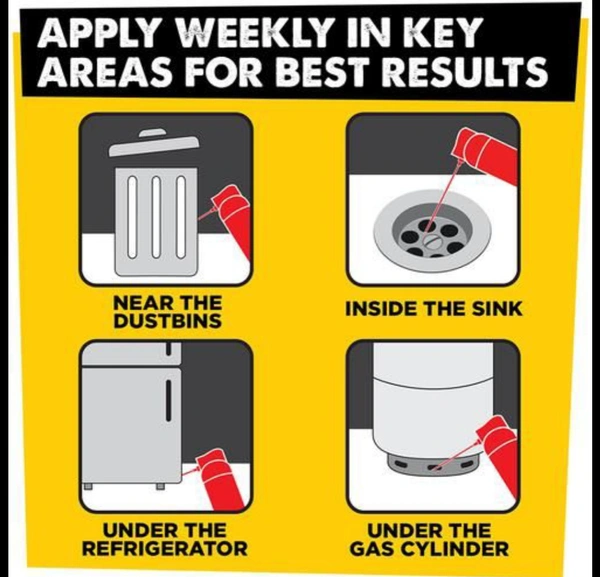 APPLY WEEKLY IN KEY AREAS FOR BEST RESULTS

NEAR THE DUSTBINS

INSIDE THE SINK

UNDER THE REFRIGERATOR

UNDER THE GAS CYLINDER