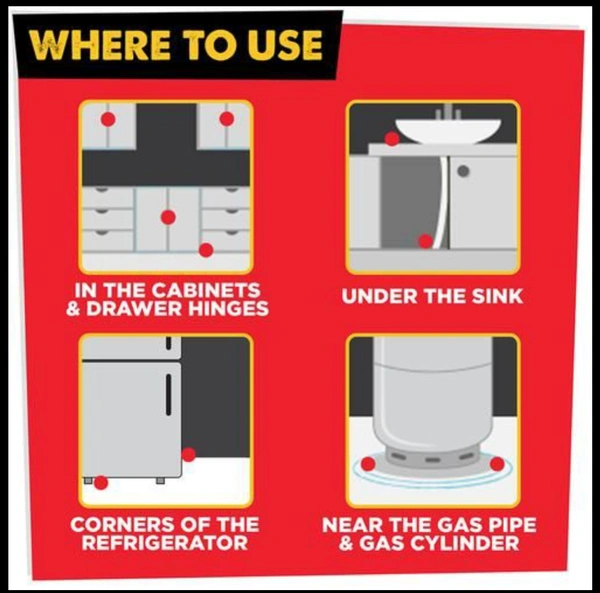 WHERE TO USE

IN THE CABINETS & DRAWER HINGES

UNDER THE SINK

CORNERS OF THE REFRIGERATOR

NEAR THE GAS PIPE & GAS CYLINDER