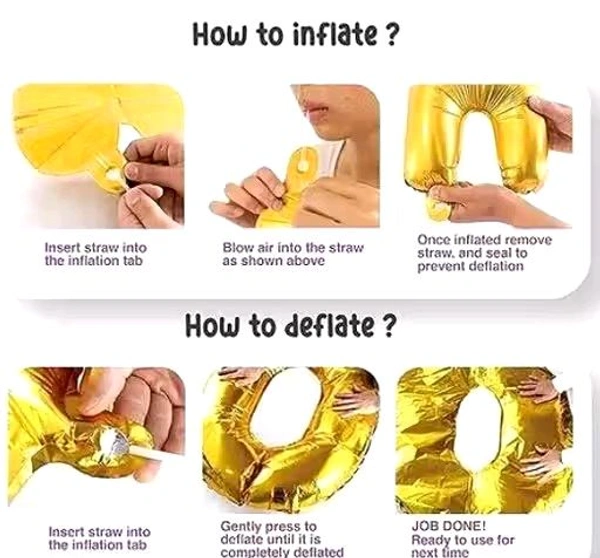 How to inflate ?

Insert straw into the inflation tab

Blow air into the straw as shown above

Once inflated remove straw, and seal to prevent deflation

How to deflate ?

Insert straw into the inflation tab

Gently press to deflate until it is completely deflated

JOB DONE! Ready to use for next time