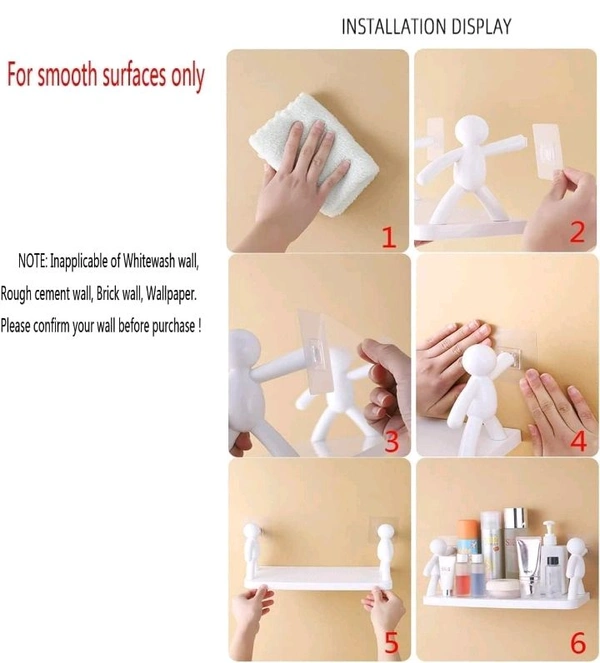 INSTALLATION DISPLAY

For smooth surfaces only

NOTE: Inapplicable of Whitewash wall, Rough cement wall, Brick wall, Wallpaper. Please confirm your wall before purchase !

1

2

3

4

5

6