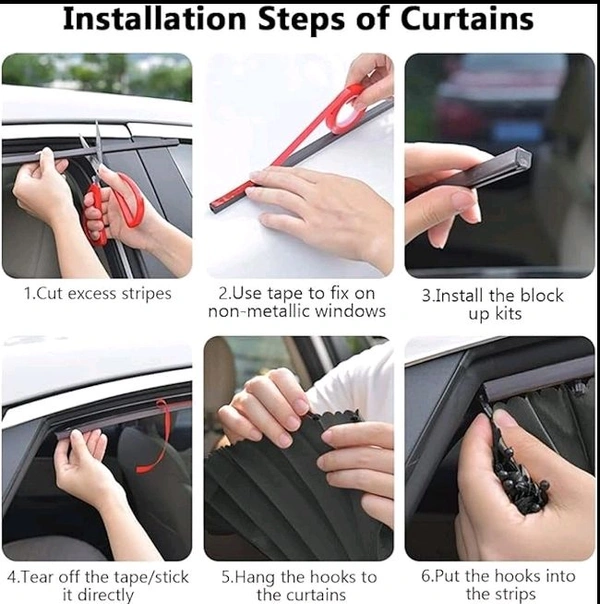 Installation Steps of Curtains

1.Cut excess stripes

2.Use tape to fix on non-metallic windows

3.Install the block up kits

4.Tear off the tape/stick it directly

5.Hang the hooks to the curtains

6.Put the hooks into the strips