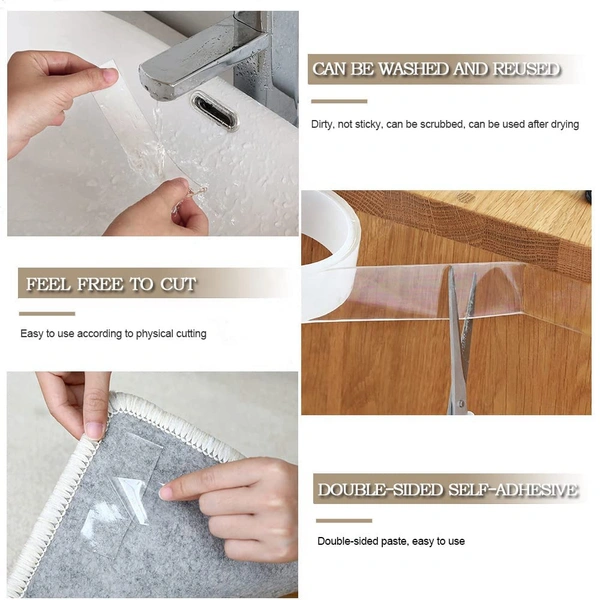 CAN BE WASHED AND REUSED

Dirty, not sticky, can be scrubbed, can be used after drying

FEEL FREE TO CUT

Easy to use according to physical cutting

DOUBLE-SIDED SELF-ADHESIVE

Double-sided paste, easy to use