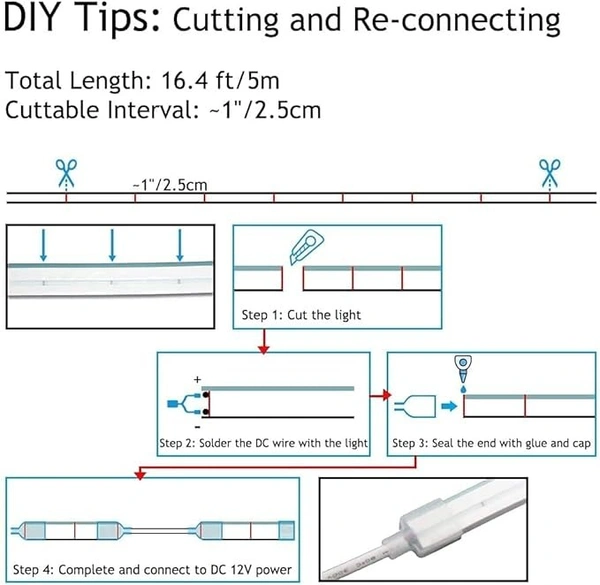 DIY Tips: Cutting and Re-connecting

Total Length: 16.4 ft/5m
Cuttable Interval: ~1"/2.5cm

~1"/2.5cm

Step 1: Cut the light

+
-
Step 2: Solder the DC wire with the light

Step 3: Seal the end with glue and cap

Step 4: Complete and connect to DC 12V power