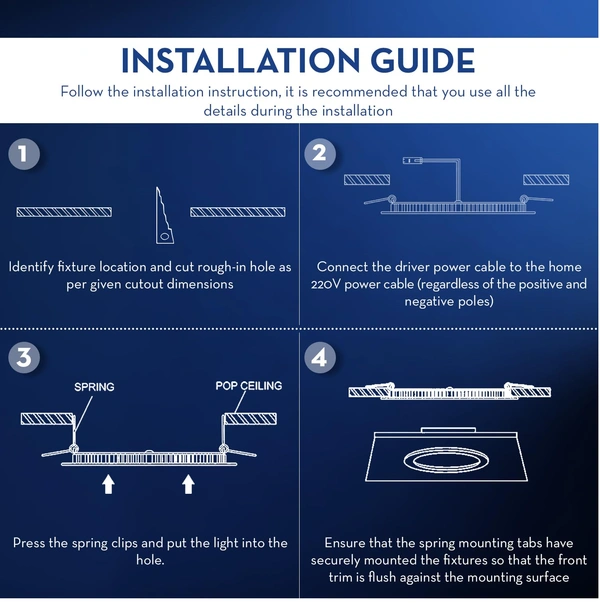 INSTALLATION GUIDE

Follow the installation instruction, it is recommended that you use all the details during the installation

1

Identify fixture location and cut rough-in hole as per given cutout dimensions

2

Connect the driver power cable to the home 220V power cable (regardless of the positive and negative poles)

3

SPRING

POP CEILING

Press the spring clips and put the light into the hole.

4

Ensure that the spring mounting tabs have securely mounted the fixtures so that the front trim is flush against the mounting surface