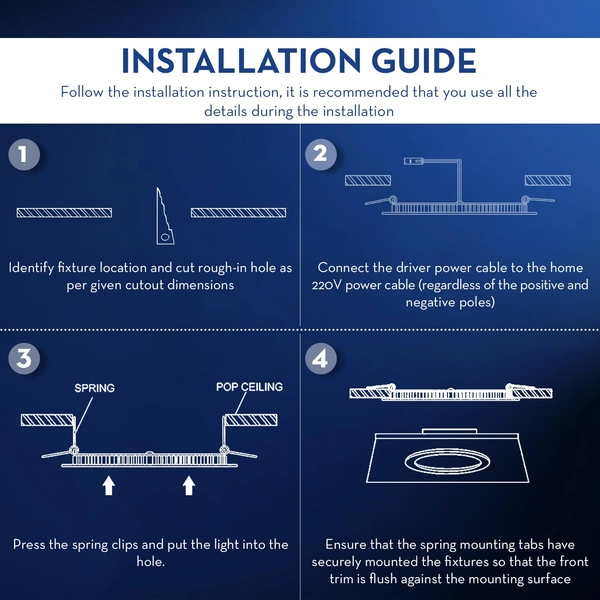 INSTALLATION GUIDE

Follow the installation instruction, it is recommended that you use all the details during the installation

1

Identify fixture location and cut rough-in hole as per given cutout dimensions

2

Connect the driver power cable to the home 220V power cable (regardless of the positive and negative poles)

3

SPRING

POP CEILING

Press the spring clips and put the light into the hole.

4

Ensure that the spring mounting tabs have securely mounted the fixtures so that the front trim is flush against the mounting surface