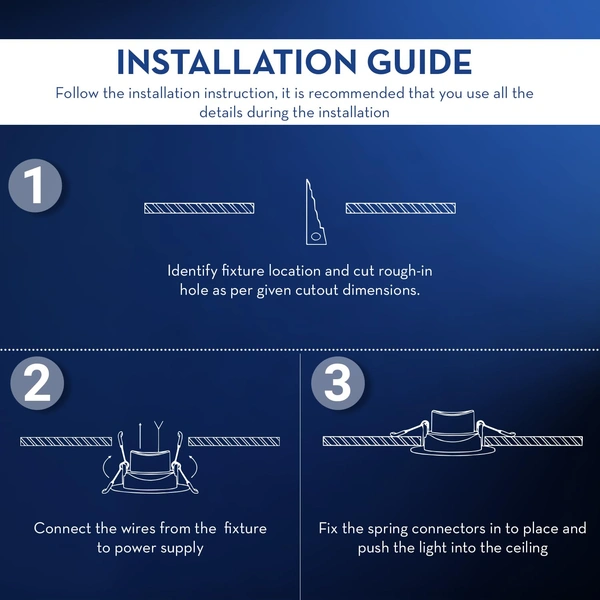 INSTALLATION GUIDE

Follow the installation instruction, it is recommended that you use all the details during the installation

1

Identify fixture location and cut rough-in hole as per given cutout dimensions.

2

Connect the wires from the  fixture to power supply

3

Fix the spring connectors in to place and push the light into the ceiling