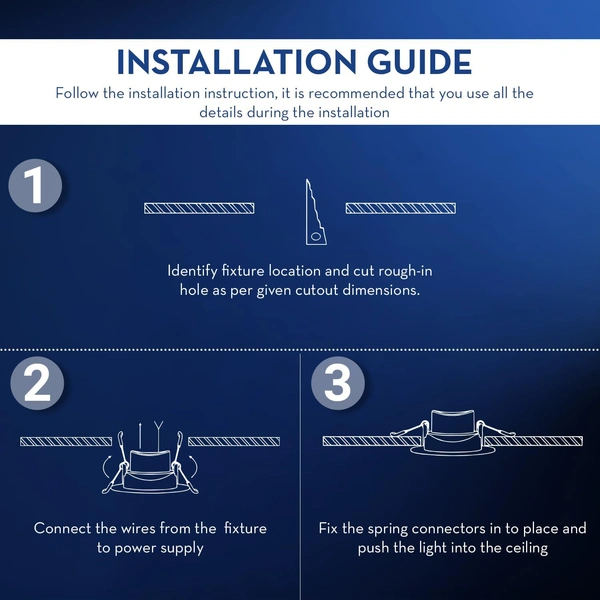 INSTALLATION GUIDE

Follow the installation instruction, it is recommended that you use all the details during the installation

1

Identify fixture location and cut rough-in hole as per given cutout dimensions.

2

Connect the wires from the fixture to power supply

3

Fix the spring connectors in to place and push the light into the ceiling