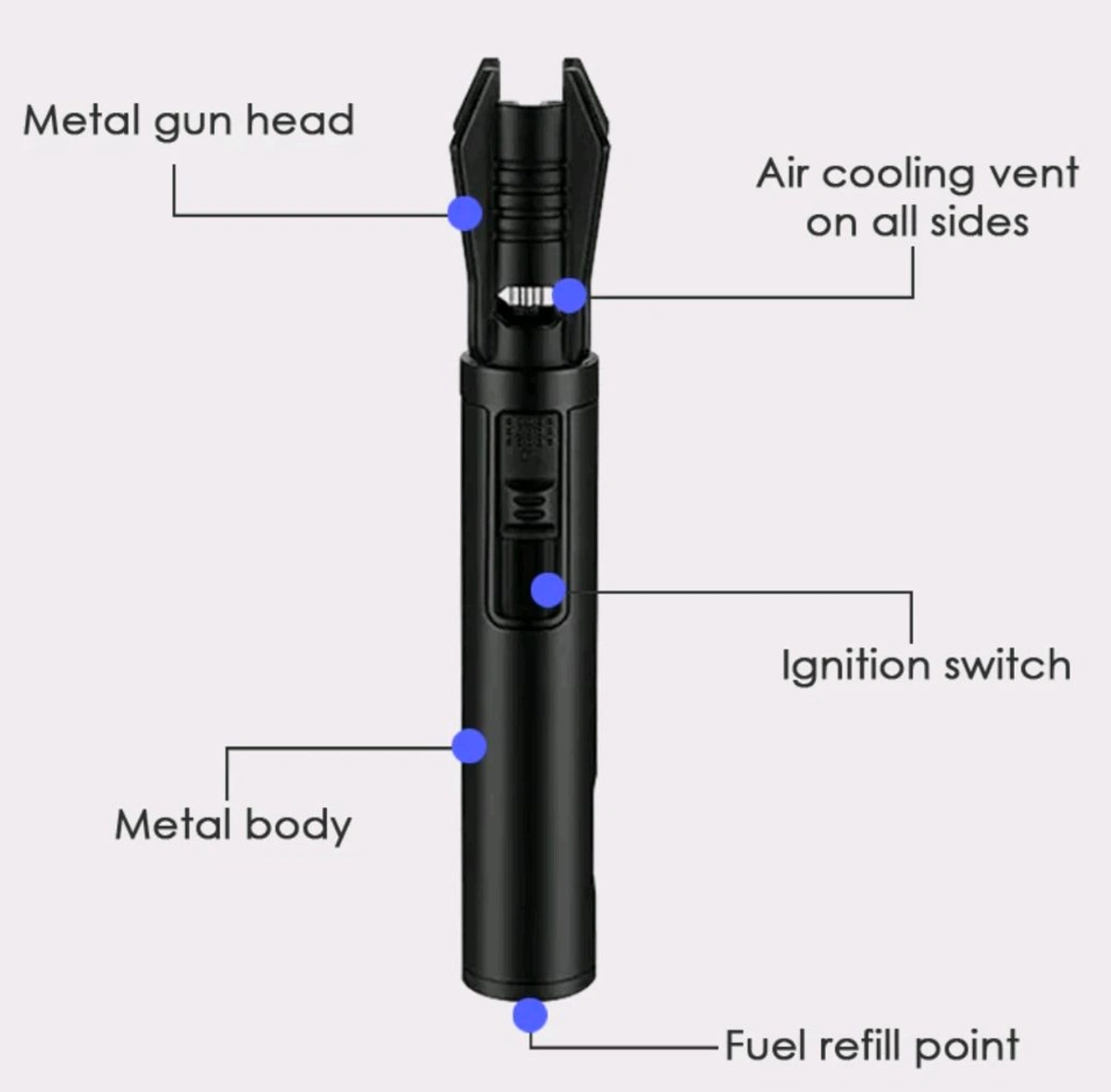 Metal gun head

Air cooling vent on all sides

Ignition switch

Metal body

Fuel refill point