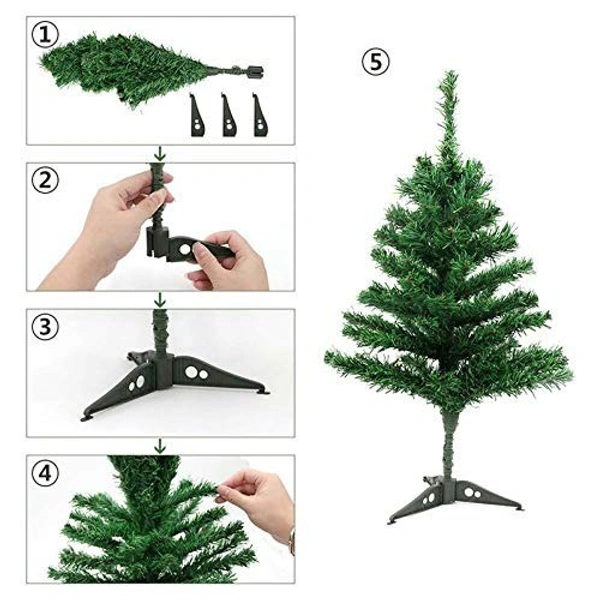 ①

②

③

④

⑤