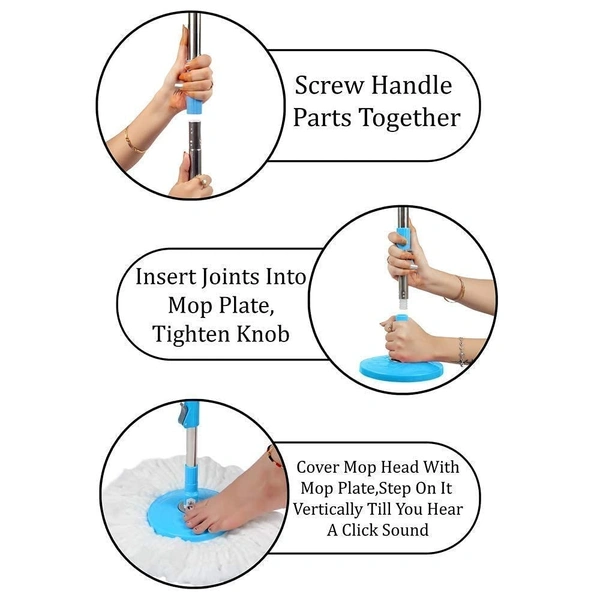 Screw Handle Parts Together

Insert Joints Into Mop Plate, Tighten Knob

Cover Mop Head With Mop Plate,Step On It Vertically Till You Hear A Click Sound