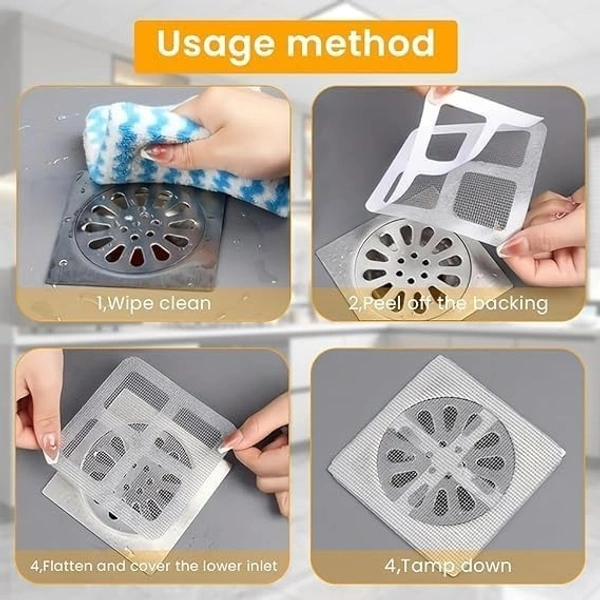 Usage method

1,Wipe clean

2,Peel off the backing

4,Flatten and cover the lower inlet

4,Tamp down