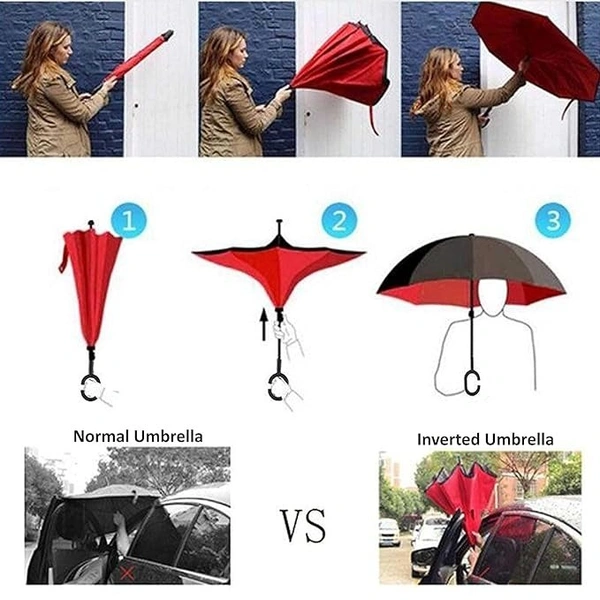 1

2

3

Normal Umbrella

VS

Inverted Umbrella