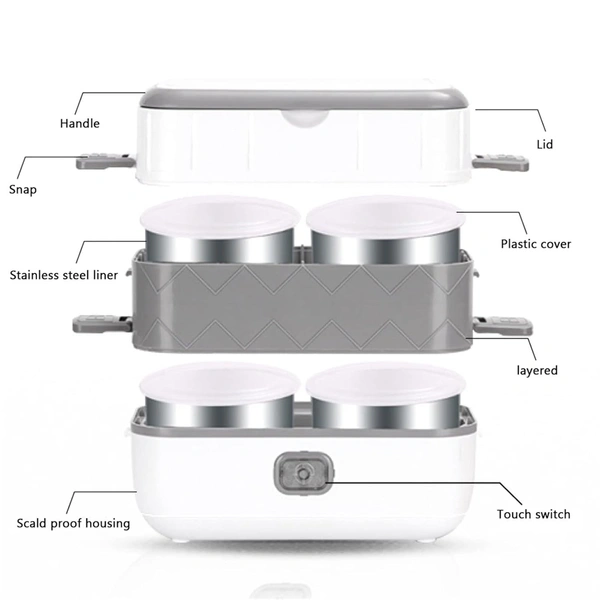 Handle

Lid

Snap

Plastic cover

Stainless steel liner

layered

Scald proof housing

Touch switch