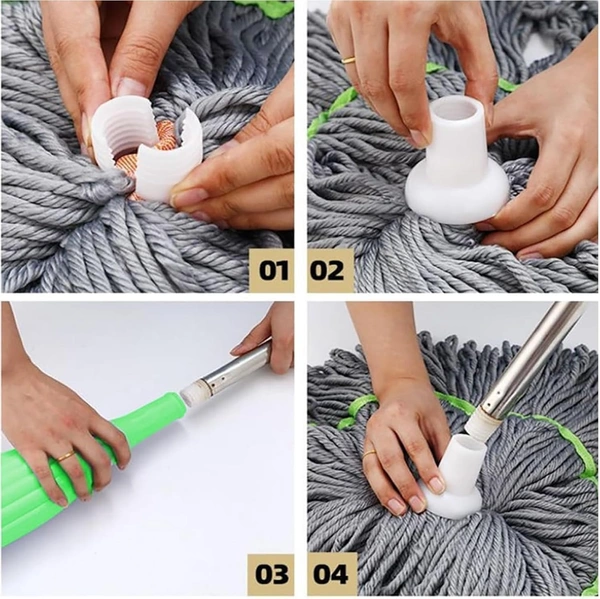 01
02
03
04